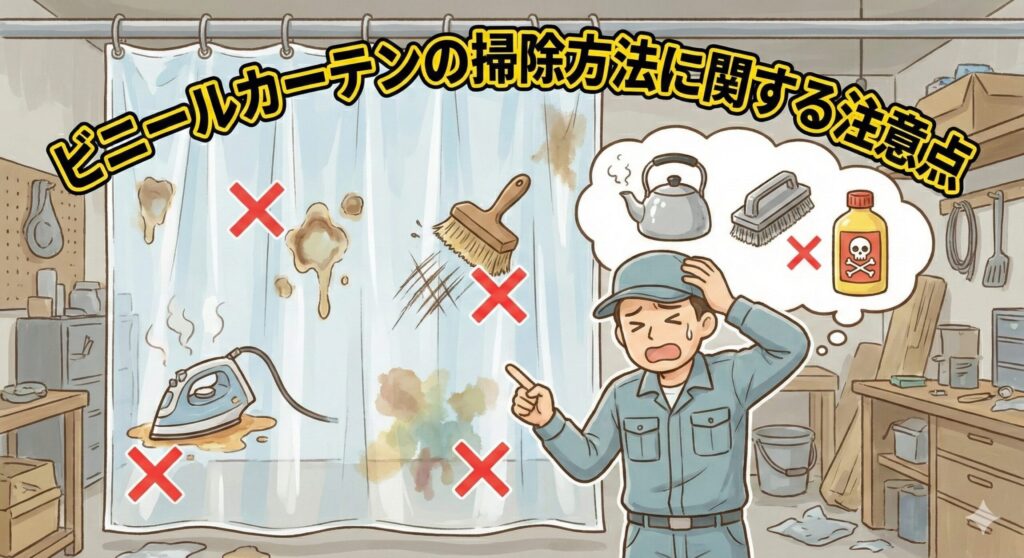 ビニールカーテンの掃除方法に関する注意点